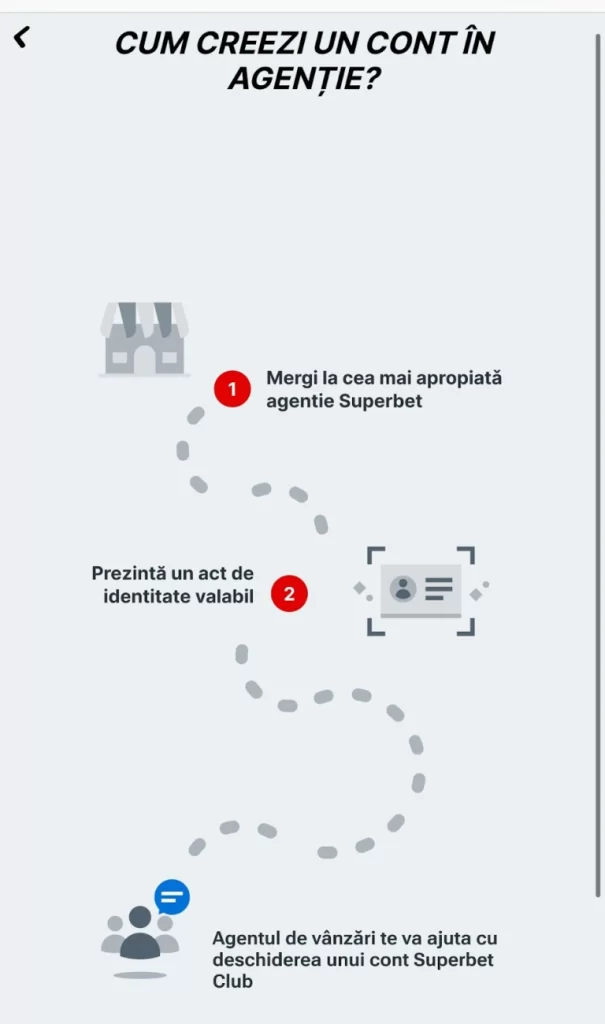 CUM CREEZI UN CONT ÎN AGENȚIE?

1 Mergi la cea mai apropiată agentie Superbet

Prezintă un act de identitate valabil 2

Agentul de vânzări te va ajuta cu deschiderea unui cont Superbet Club